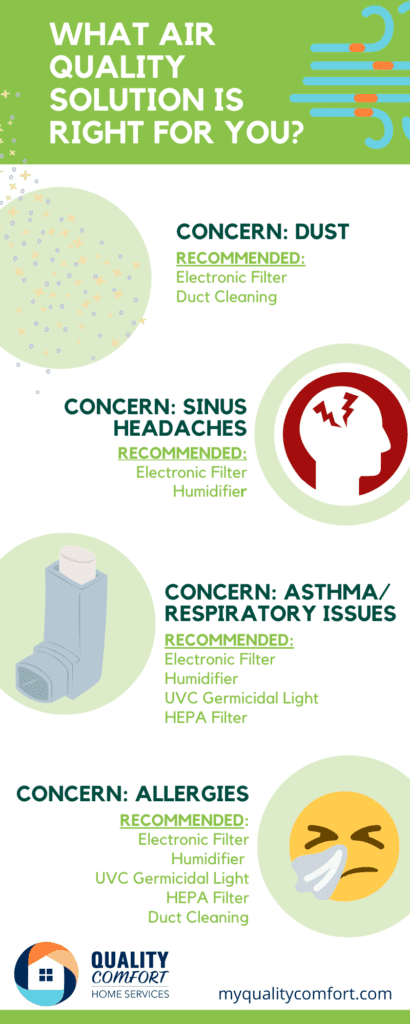 WHAT AIR QUALITY SOLUTION IS RIGHT FOR YOU?

CONCERN: DUST
RECOMMENDED:
Electronic Filter
Duct Cleaning

CONCERN: SINUS HEADACHES
RECOMMENDED:
Electronic Filter
Humidifier

CONCERN: ASTHMA/ RESPIRATORY ISSUES
RECOMMENDED:
Electronic Filter
Humidifier
UVC Germicidal Light
HEPA Filter

CONCERN: ALLERGIES
RECOMMENDED:
Electronic Filter
Humidifier
UVC Germicidal Light
HEPA Filter
Duct Cleaning

QUALITY COMFORT HOME SERVICES

myqualitycomfort.com